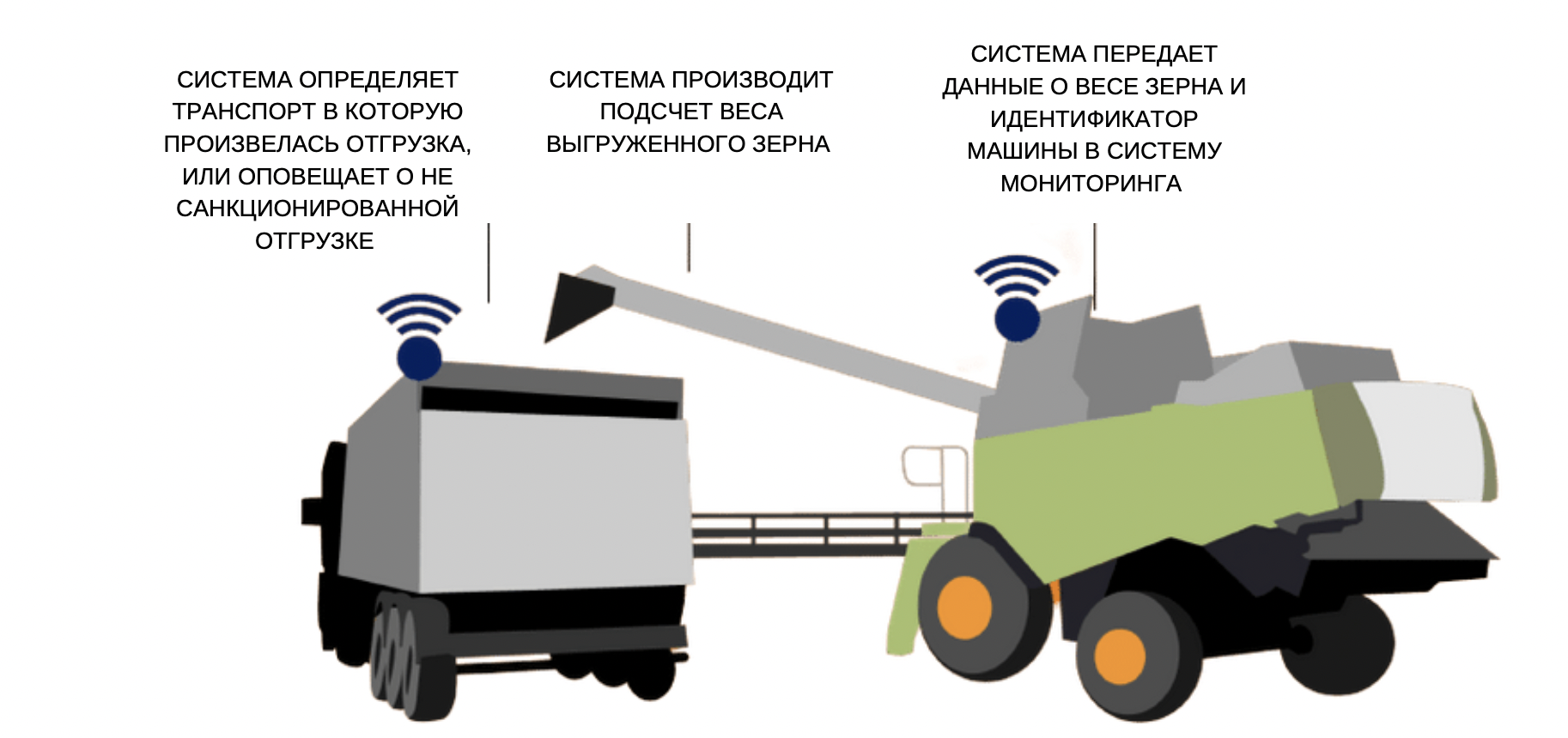 СИСТЕМА ОПРЕДЕЛЯЕТ ТРАНСПОРТ В КОТОРУЮ ПРОИЗВЕЛАСЬ ОТГРУЗКА, ИЛИ ОПОВЕЩАЕТ О НЕ САНКЦИОНИРОВАННОЙ ОТГРУЗКЕ

СИСТЕМА ПРОИЗВОДИТ ПОДСЧЕТ ВЕСА ВЫГРУЖЕННОГО ЗЕРНА

СИСТЕМА ПЕРЕДАЕТ ДАННЫЕ О ВЕСЕ ЗЕРНА И ИДЕНТИФИКАТОР МАШИНЫ В СИСТЕМУ МОНИТОРИНГА